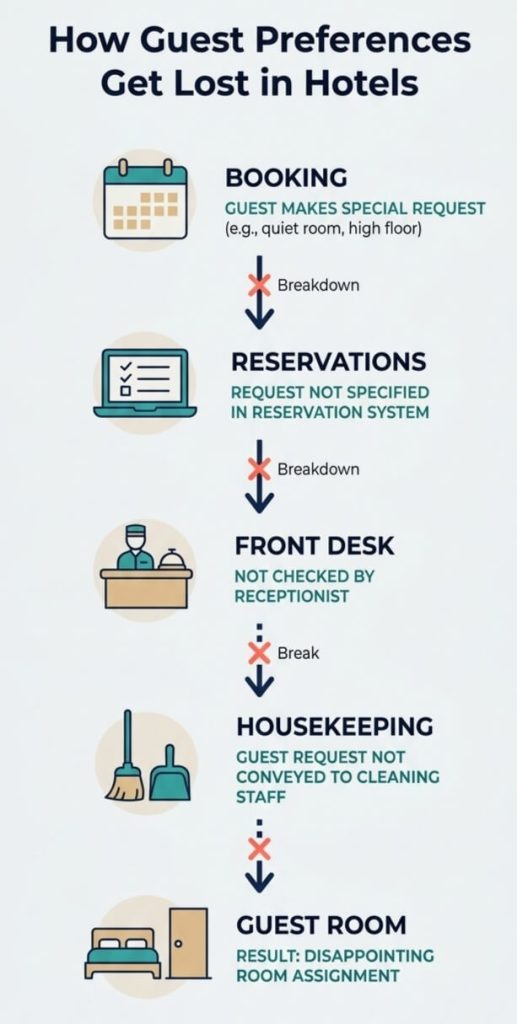 How Guest Preferences Get Lost in Hotels

BOOKING
GUEST MAKES SPECIAL REQUEST
(e.g., quiet room, high floor)

Breakdown

RESERVATIONS
REQUEST NOT SPECIFIED IN RESERVATION SYSTEM

Breakdown

FRONT DESK
NOT CHECKED BY RECEPTIONIST

Break

HOUSEKEEPING
GUEST REQUEST NOT CONVEYED TO CLEANING STAFF

GUEST ROOM
RESULT: DISAPPOINTING ROOM ASSIGNMENT